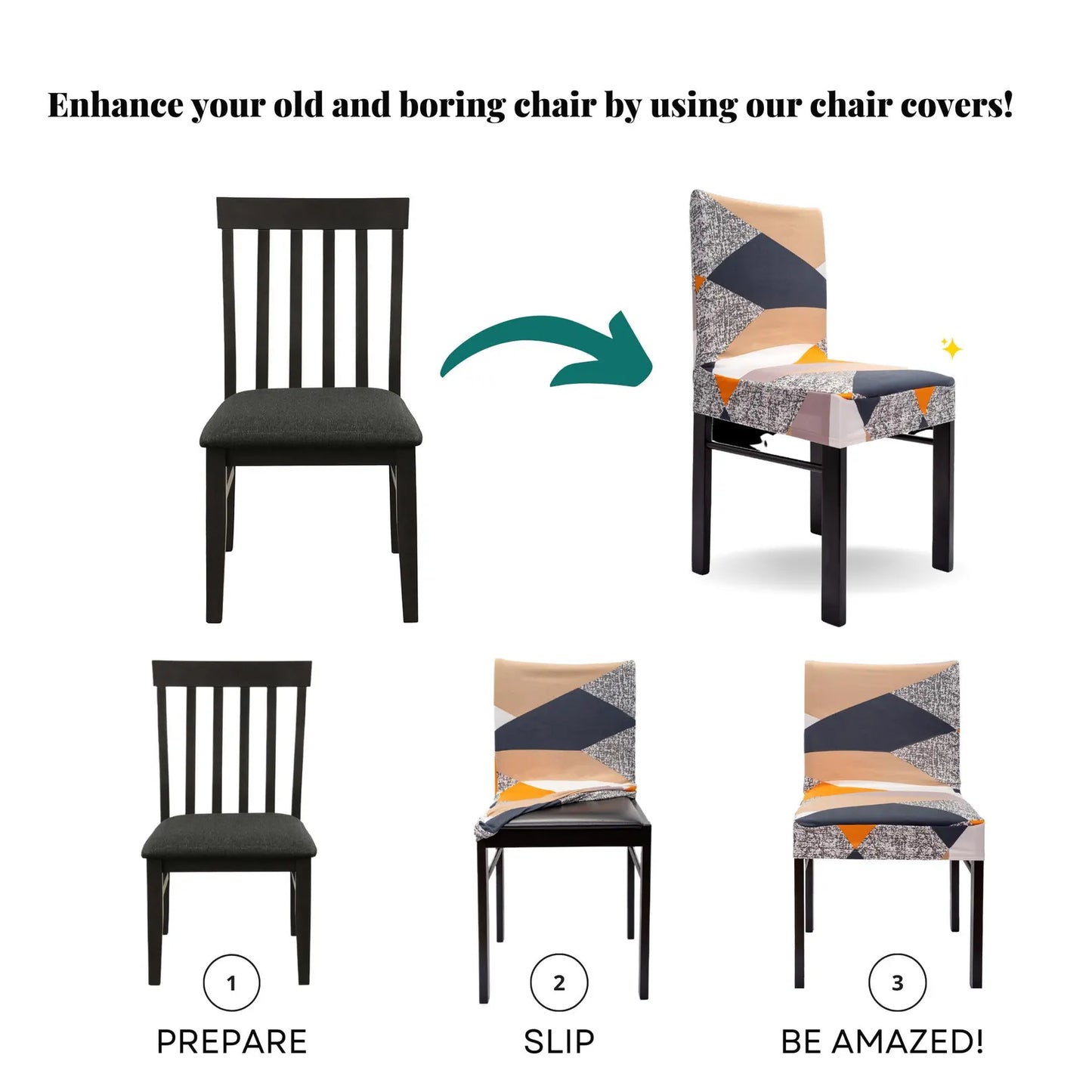 Enhance your old and boring chair by using our chair covers!

1
PREPARE

2
SLIP

3
BE AMAZED!